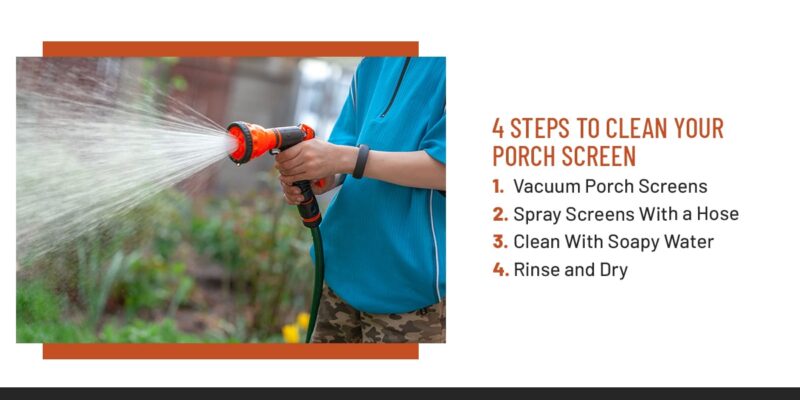 4 STEPS TO CLEAN YOUR PORCH SCREEN

1. Vacuum Porch Screens
2. Spray Screens With a Hose
3. Clean With Soapy Water
4. Rinse and Dry